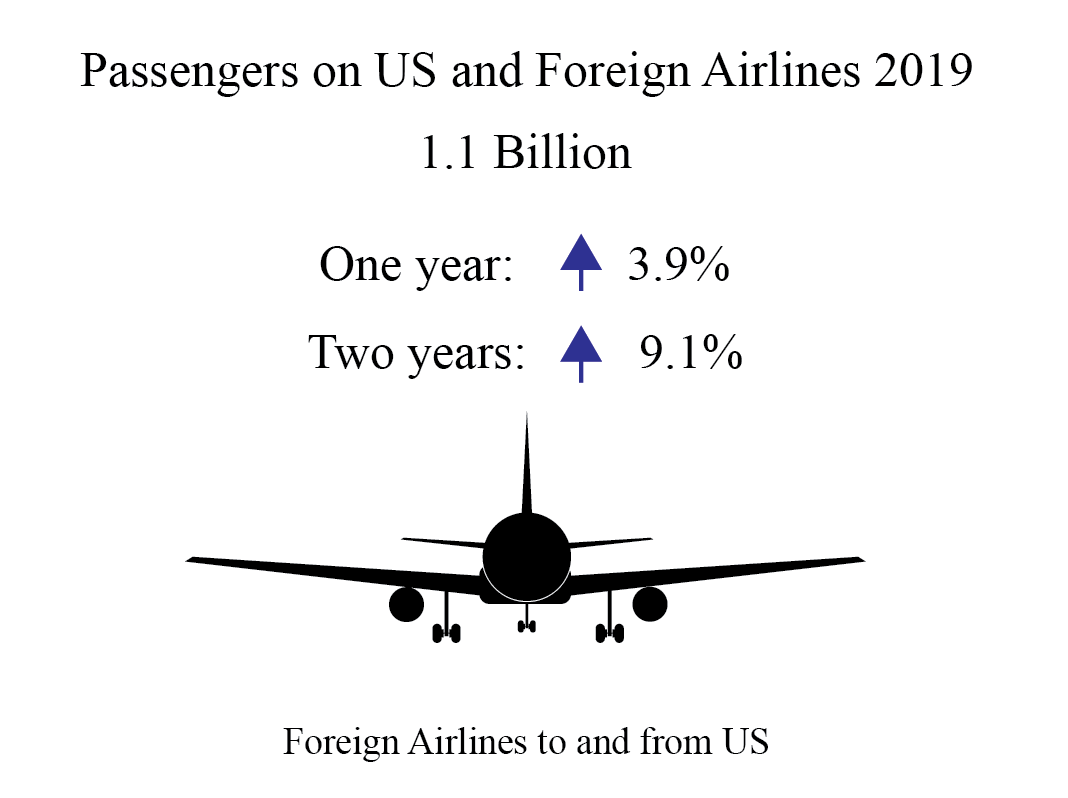 Passengers on US and Foreign Airlines 2019

1.1 Billion

One year: 3.9%

Two years: 9.1%

Foreign Airlines to and from US